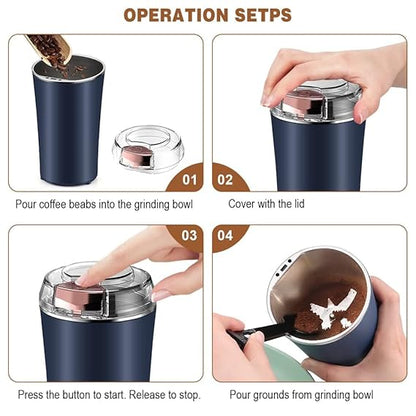 OPERATION SETPS

01

Pour coffee beabs into the grinding bowl

02

Cover with the lid

03

Press the button to start. Release to stop.

04

Pour grounds from grinding bowl