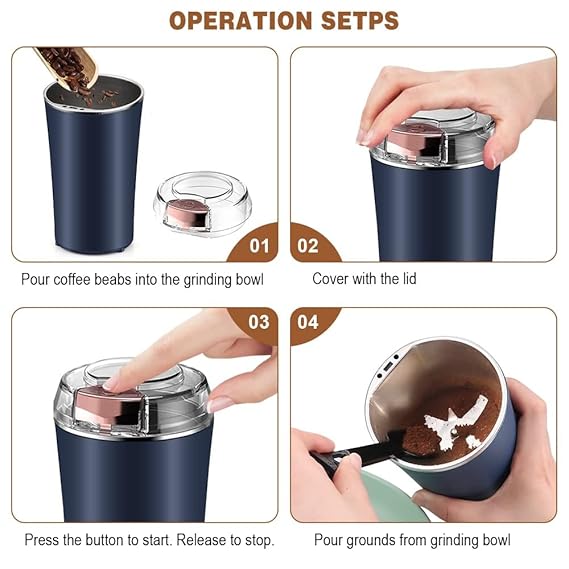 OPERATION SETPS

01

Pour coffee beabs into the grinding bowl

02

Cover with the lid

03

Press the button to start. Release to stop.

04

Pour grounds from grinding bowl