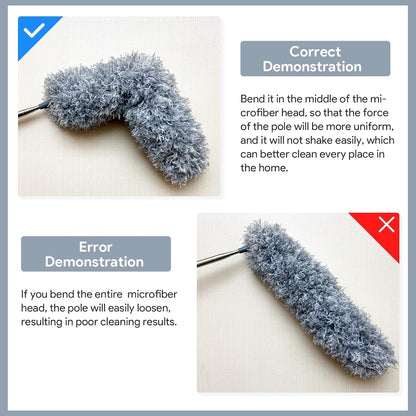 Correct Demonstration

Bend it in the middle of the microfiber head, so that the force of the pole will be more uniform, and it will not shake easily, which can better clean every place in the home.

Error Demonstration

If you bend the entire microfiber head, the pole will easily loosen, resulting in poor cleaning results.