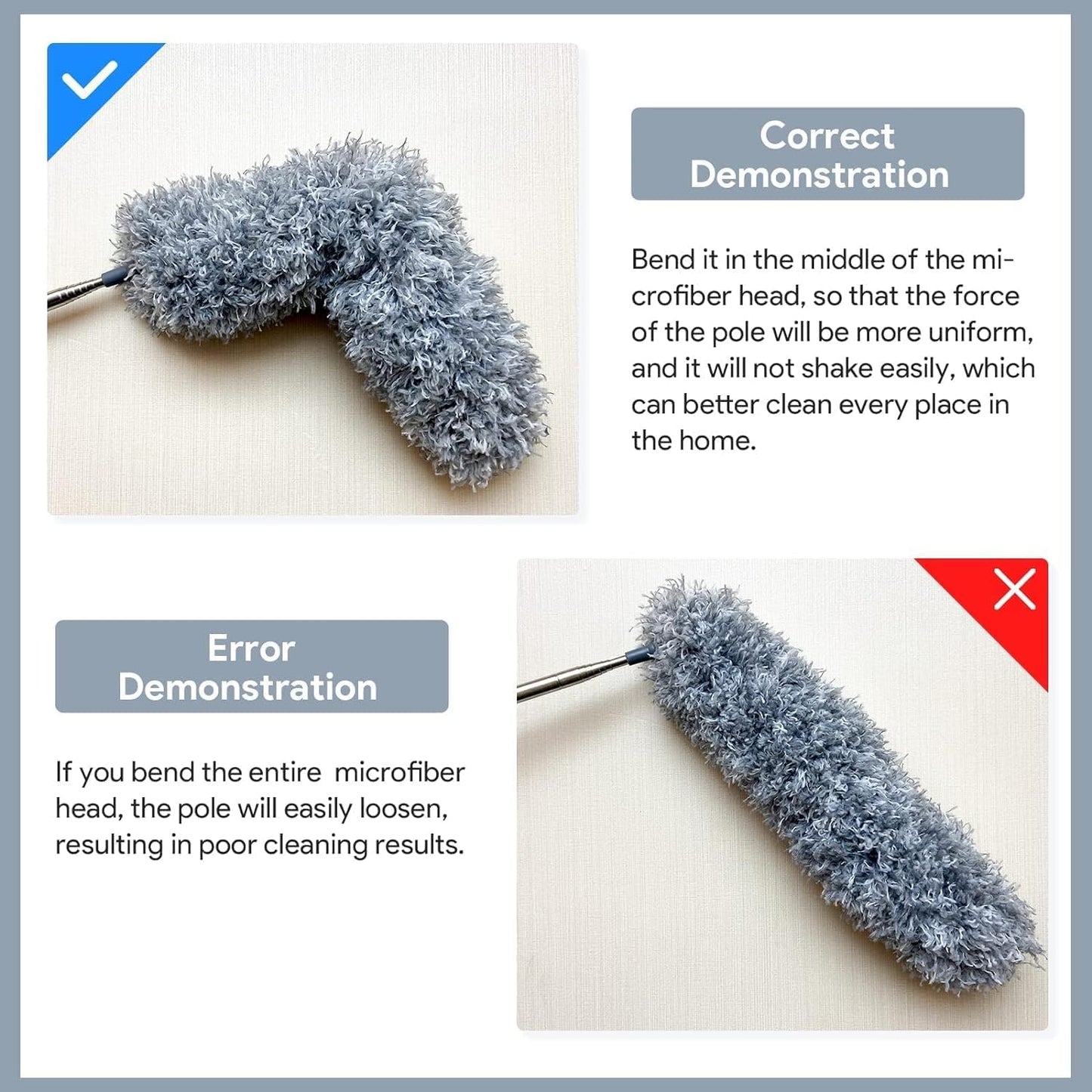 Correct Demonstration

Bend it in the middle of the microfiber head, so that the force of the pole will be more uniform, and it will not shake easily, which can better clean every place in the home.

Error Demonstration

If you bend the entire microfiber head, the pole will easily loosen, resulting in poor cleaning results.